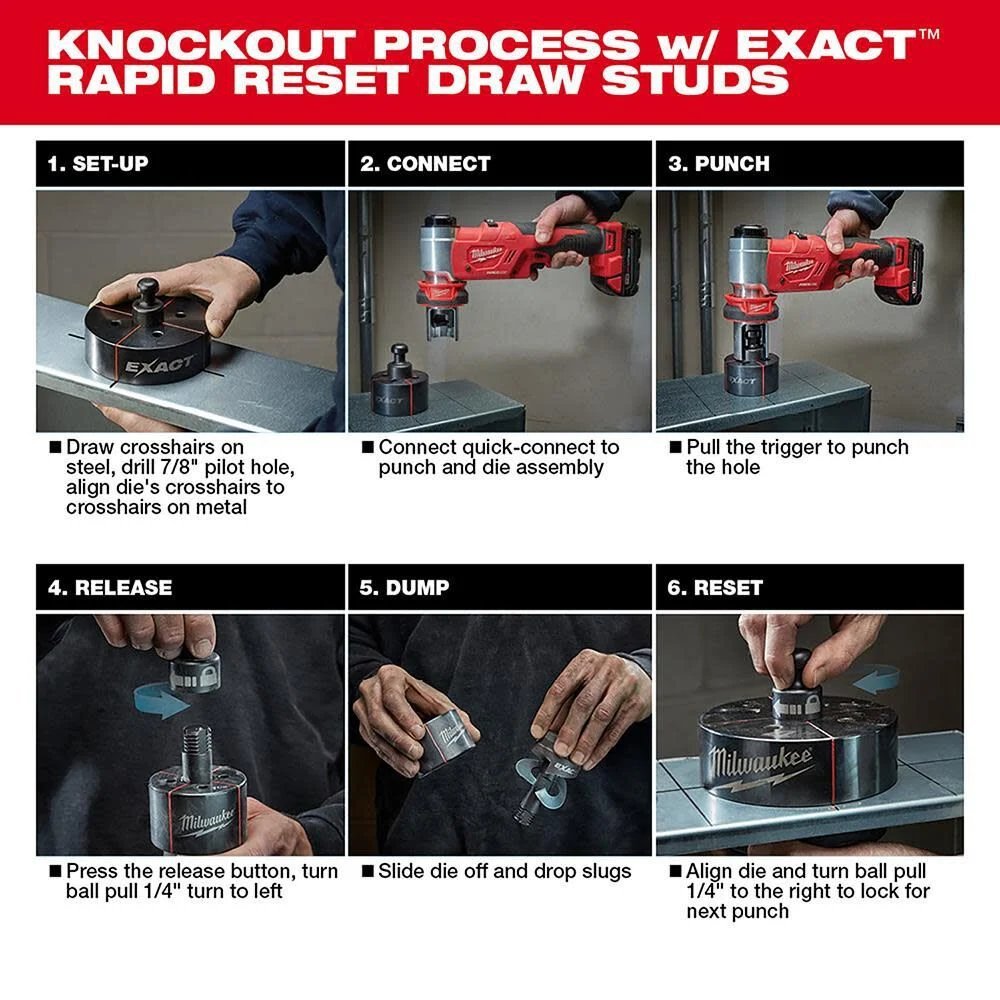 KNOCKOUT PROCESS w/ EXACT™ RAPID RESET DRAW STUDS

1. SET-UP

EXACT

■ Draw crosshairs on steel, drill 7/8" pilot hole, align die's crosshairs to crosshairs on metal

2. CONNECT

Milwaukee

EXACT

■ Connect quick-connect to punch and die assembly

3. PUNCH

Milwaukee

EXACT

■ Pull the trigger to punch the hole

4. RELEASE

Milwaukee

■ Press the release button, turn ball pull 1/4" turn to left

5. DUMP

EXACT

■ Slide die off and drop slugs

6. RESET

Milwaukee

■ Align die and turn ball pull 1/4" to the right to lock for next punch